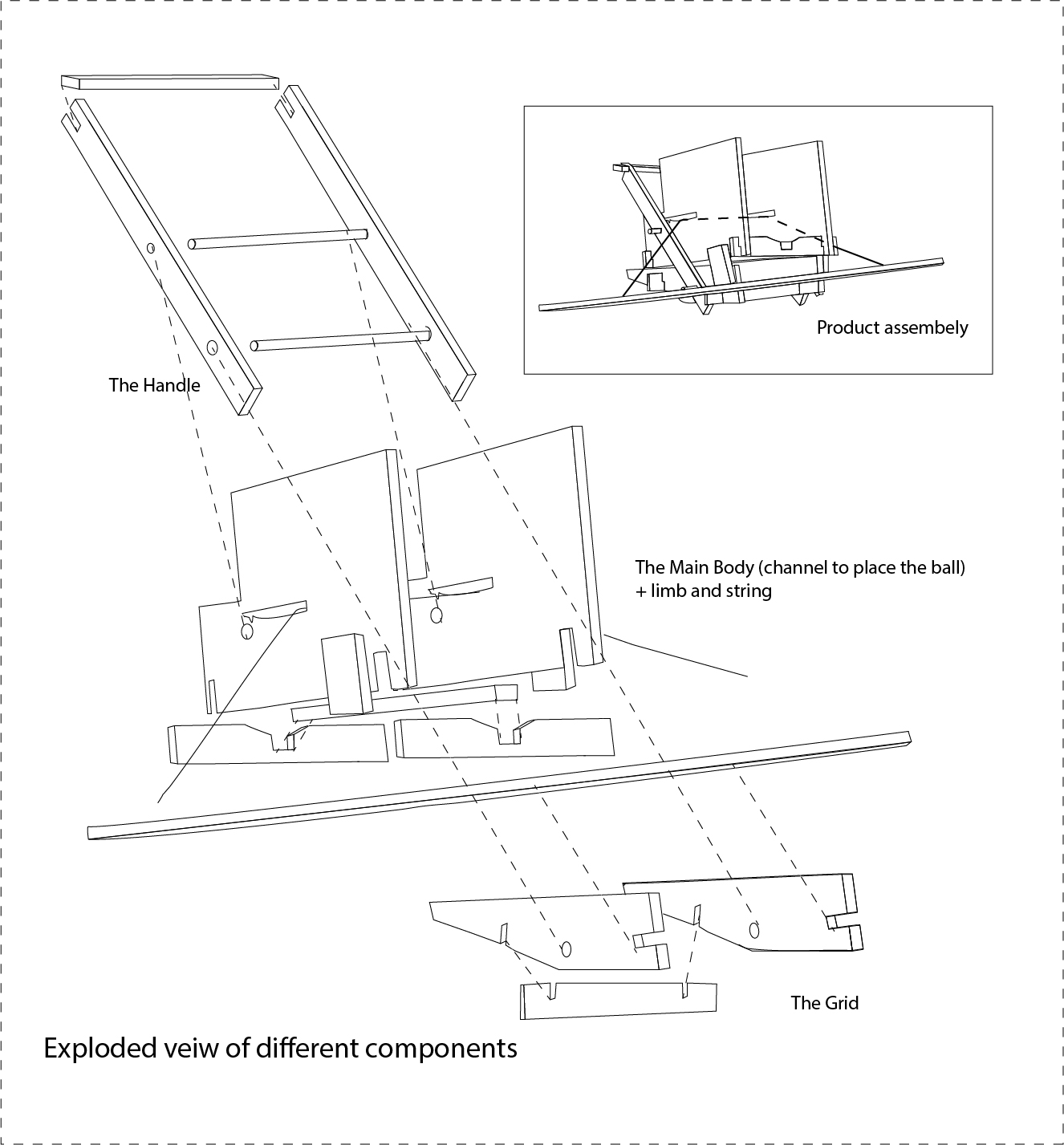 Product assembely

The Handle

The Main Body (channel to place the ball)
+ limb and string

The Grid

Exploded veiw of different components