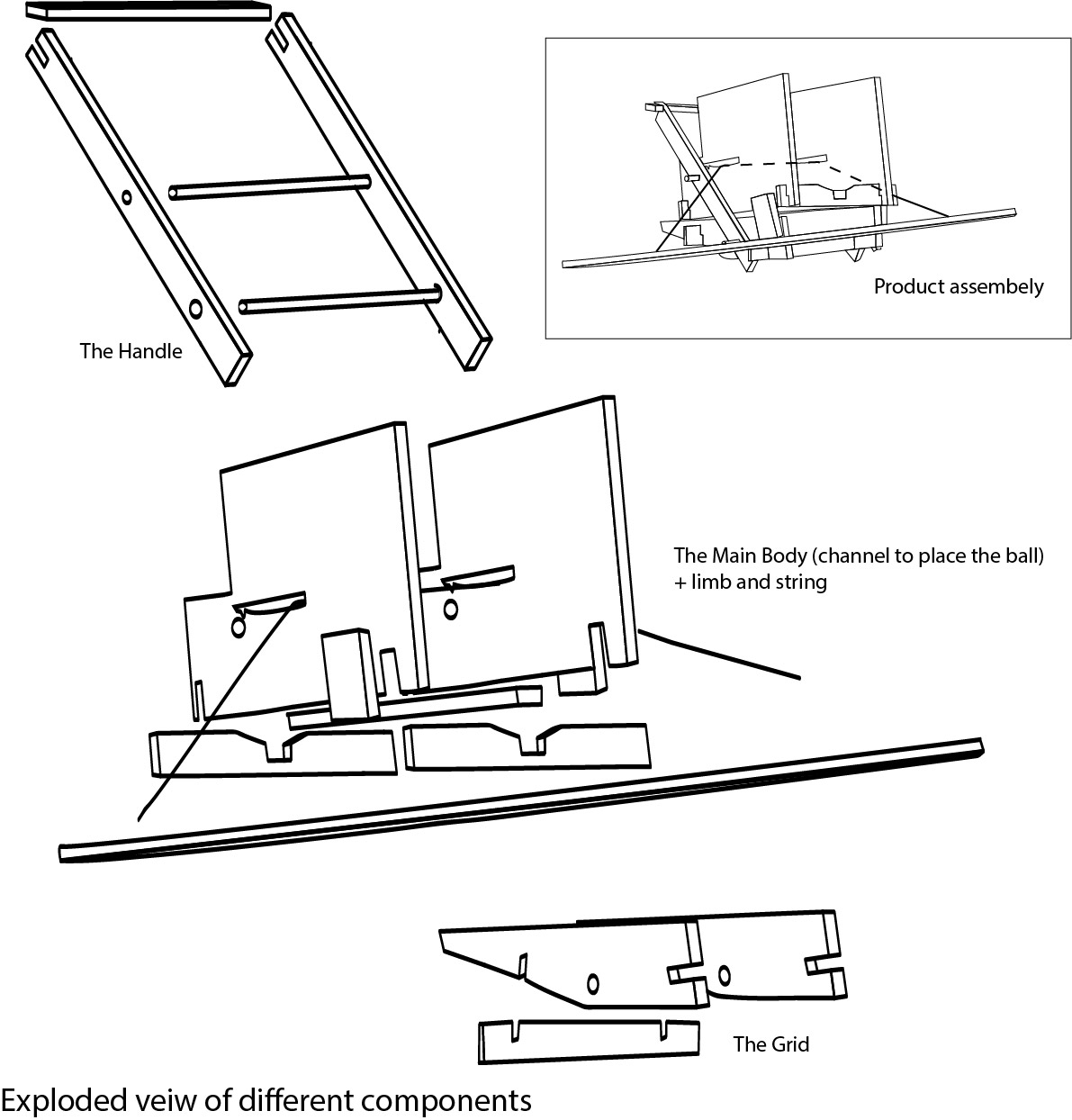 Product assembely

The Handle

The Main Body (channel to place the ball)
+ limb and string

The Grid

Exploded veiw of different components